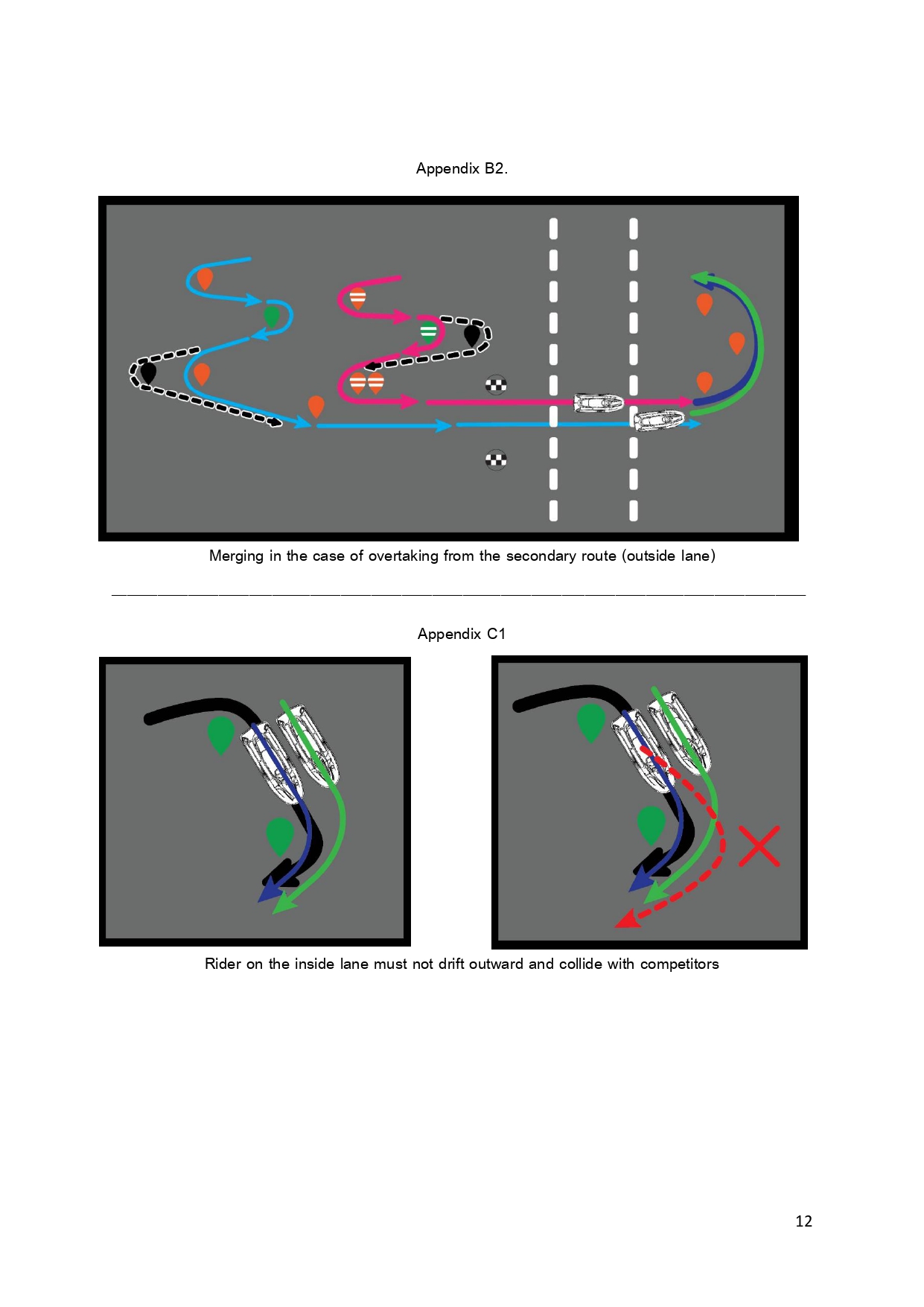 Appendix B2.

Merging in the case of overtaking from the secondary route (outside lane)

Appendix C1

Rider on the inside lane must not drift outward and collide with competitors

12